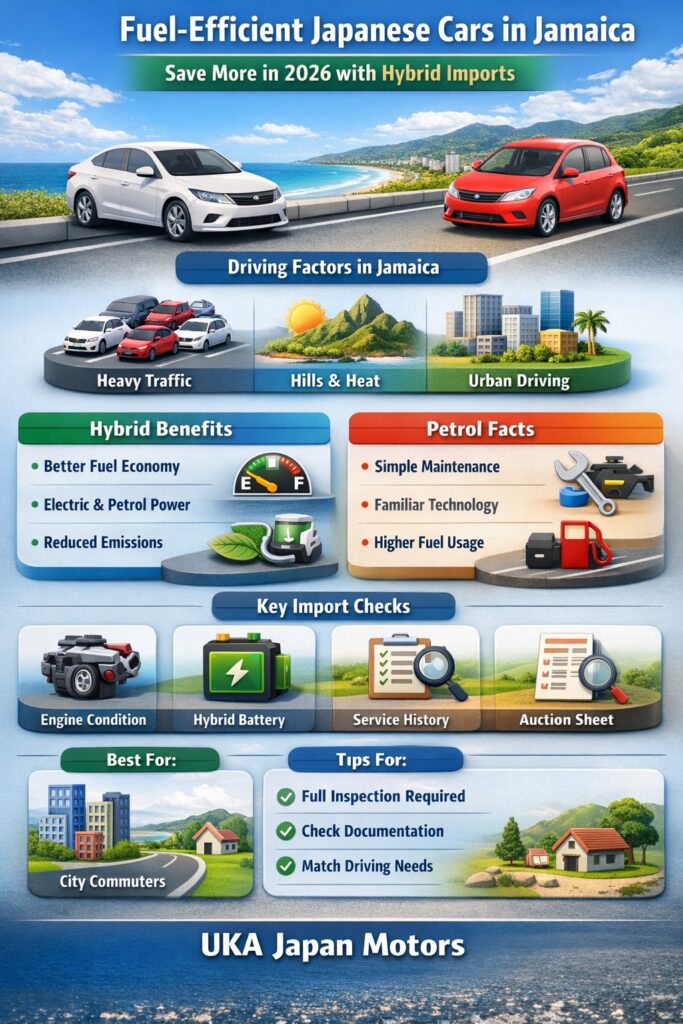 Fuel-Efficient Japanese Cars in Jamaica

Save More in 2026 with Hybrid Imports

Driving Factors in Jamaica

Heavy Traffic

Hills & Heat

Urban Driving

Hybrid Benefits

Better Fuel Economy

Electric & Petrol Power

Reduced Emissions

E F

Petrol Facts

Simple Maintenance

Familiar Technology

Higher Fuel Usage

Key Import Checks

Engine Condition

Hybrid Battery

Service History

Auction Sheet

Best For:

City Commuters

Tips For:

Full Inspection Required

Check Documentation

Match Driving Needs

UKA Japan Motors