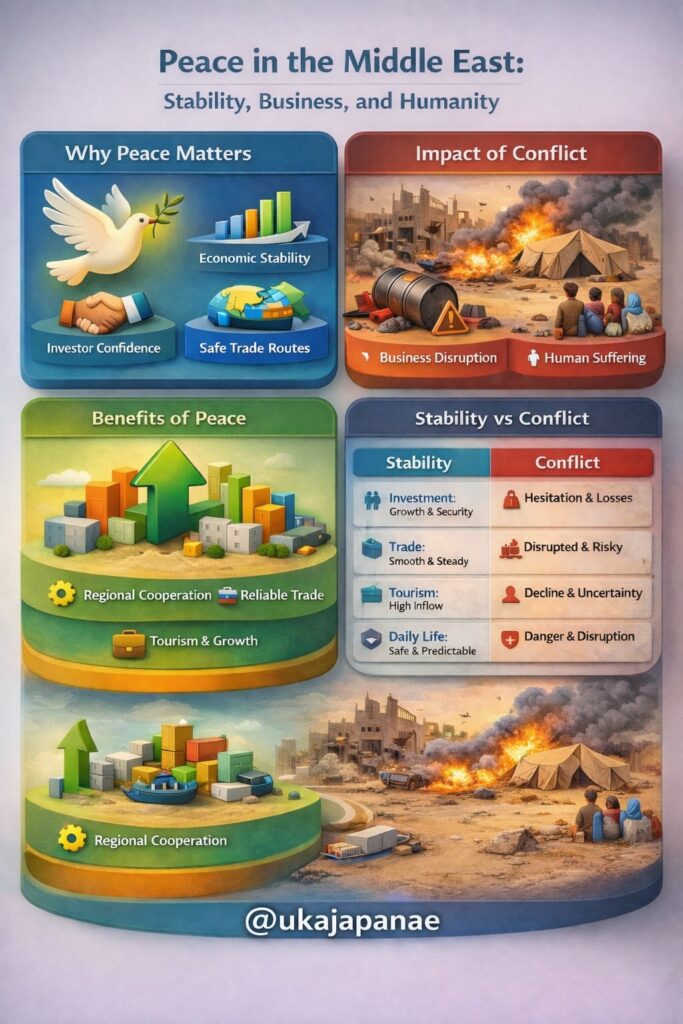 Peace in the Middle East:

Stability, Business, and Humanity

Why Peace Matters

Economic Stability

Investor Confidence

Safe Trade Routes

Impact of Conflict

Business Disruption

Human Suffering

Benefits of Peace

Regional Cooperation

Reliable Trade

Tourism & Growth

Stability vs Conflict

| Stability | Conflict |
|---|---|
| Investment: Growth & Security | Hesitation & Losses |
| Trade: Smooth & Steady | Disrupted & Risky |
| Tourism: High Inflow | Decline & Uncertainty |
| Daily Life: Safe & Predictable | Danger & Disruption |

Regional Cooperation

@ukajapanae